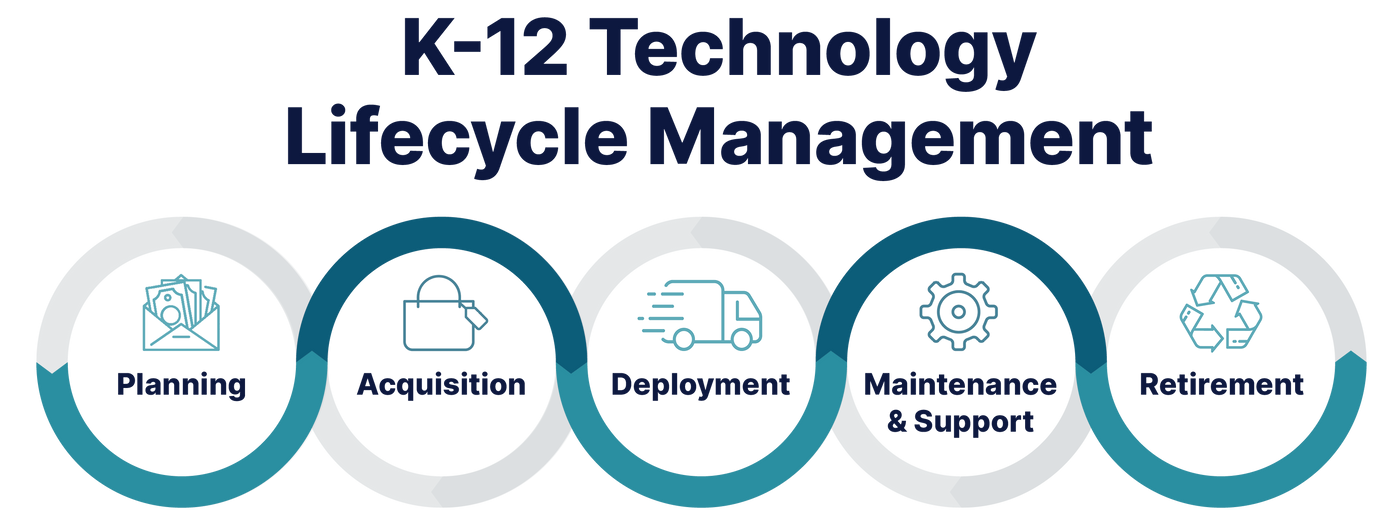 K-12 Technology Lifecycle Management

Planning

Acquisition

Deployment

Maintenance & Support

Retirement